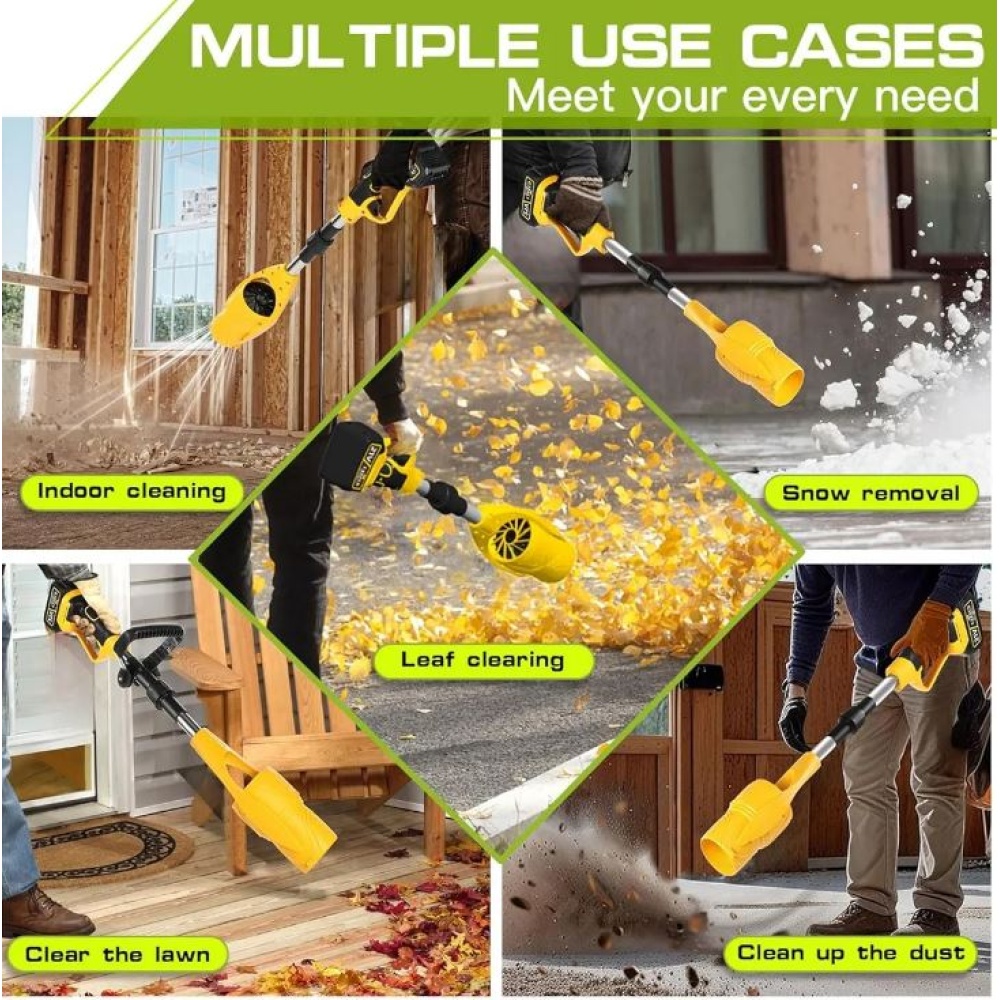 MULTIPLE USE CASES
Meet your every need

Indoor cleaning

Snow removal

Leaf clearing

Clear the lawn

Clean up the dust